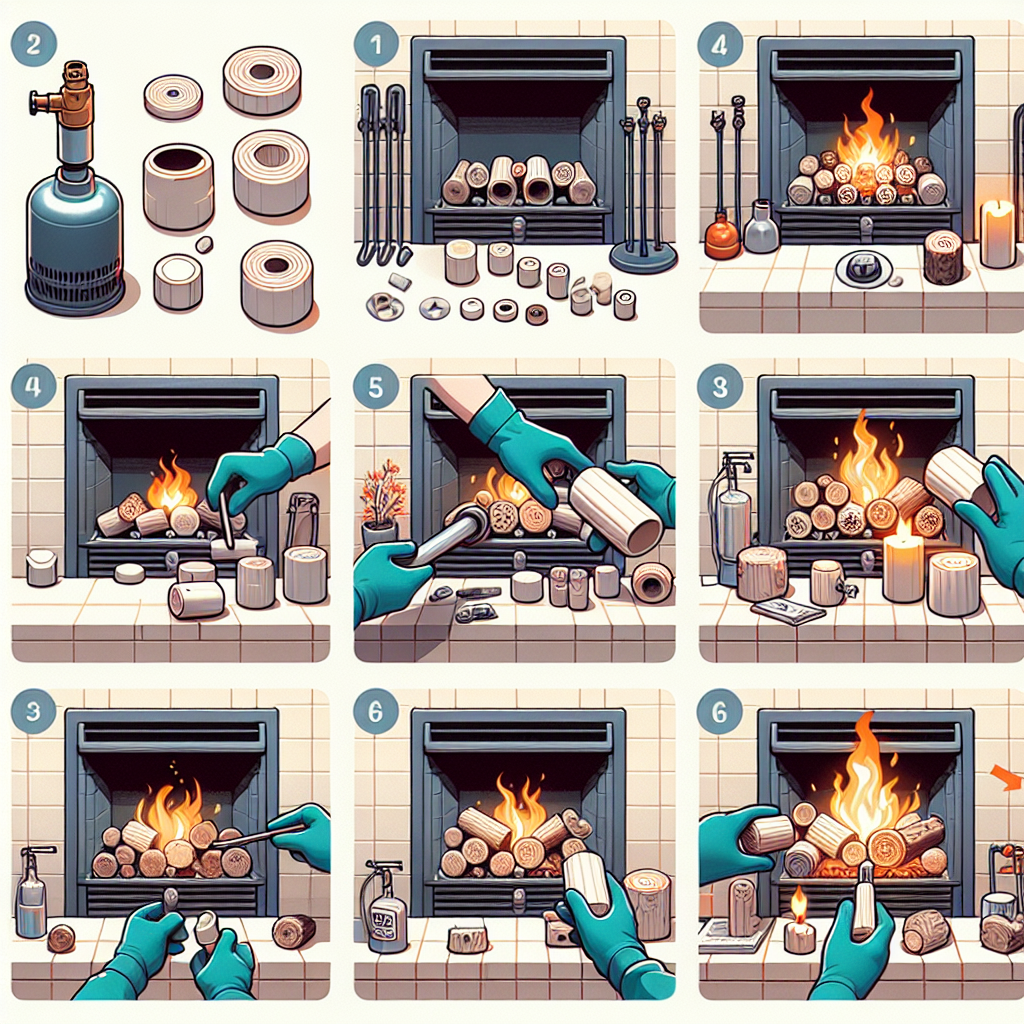 2

1

4

4

5

3

3

6

6