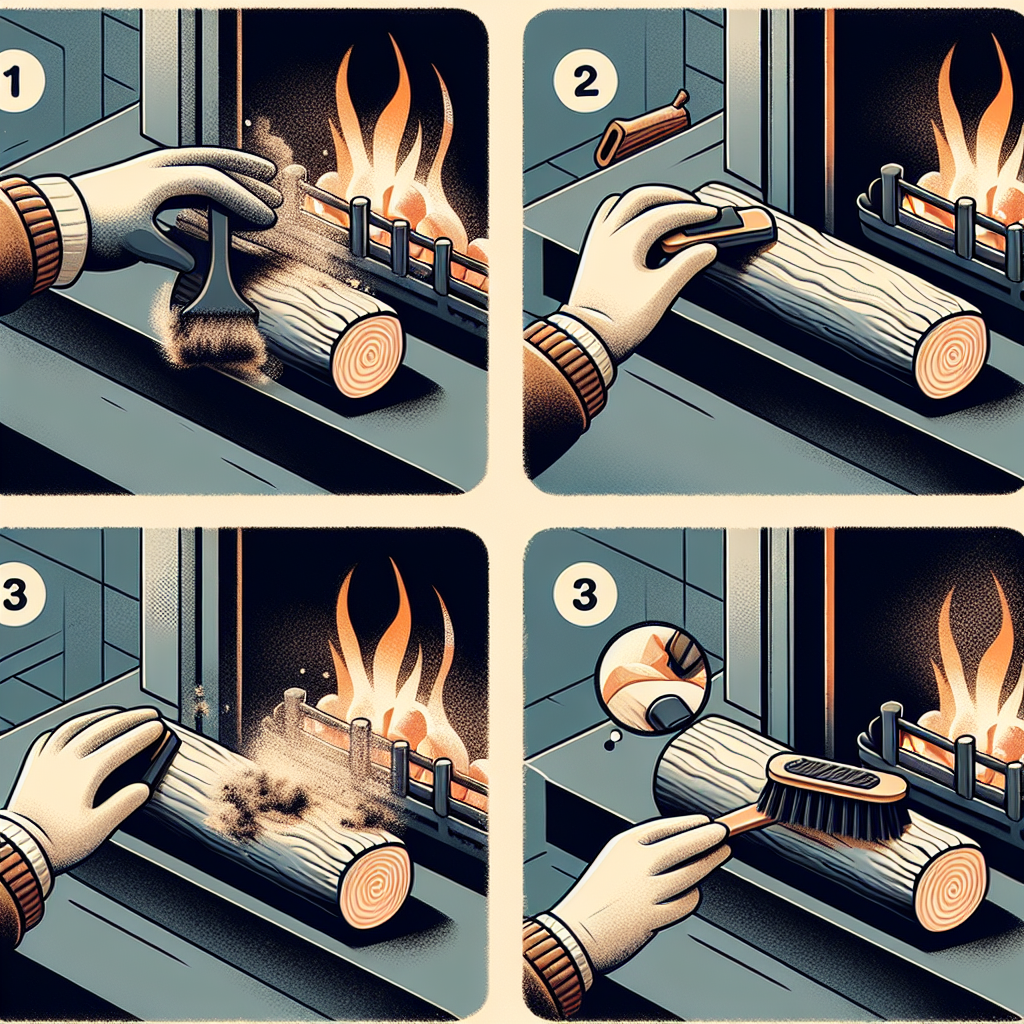 1

2

3

3