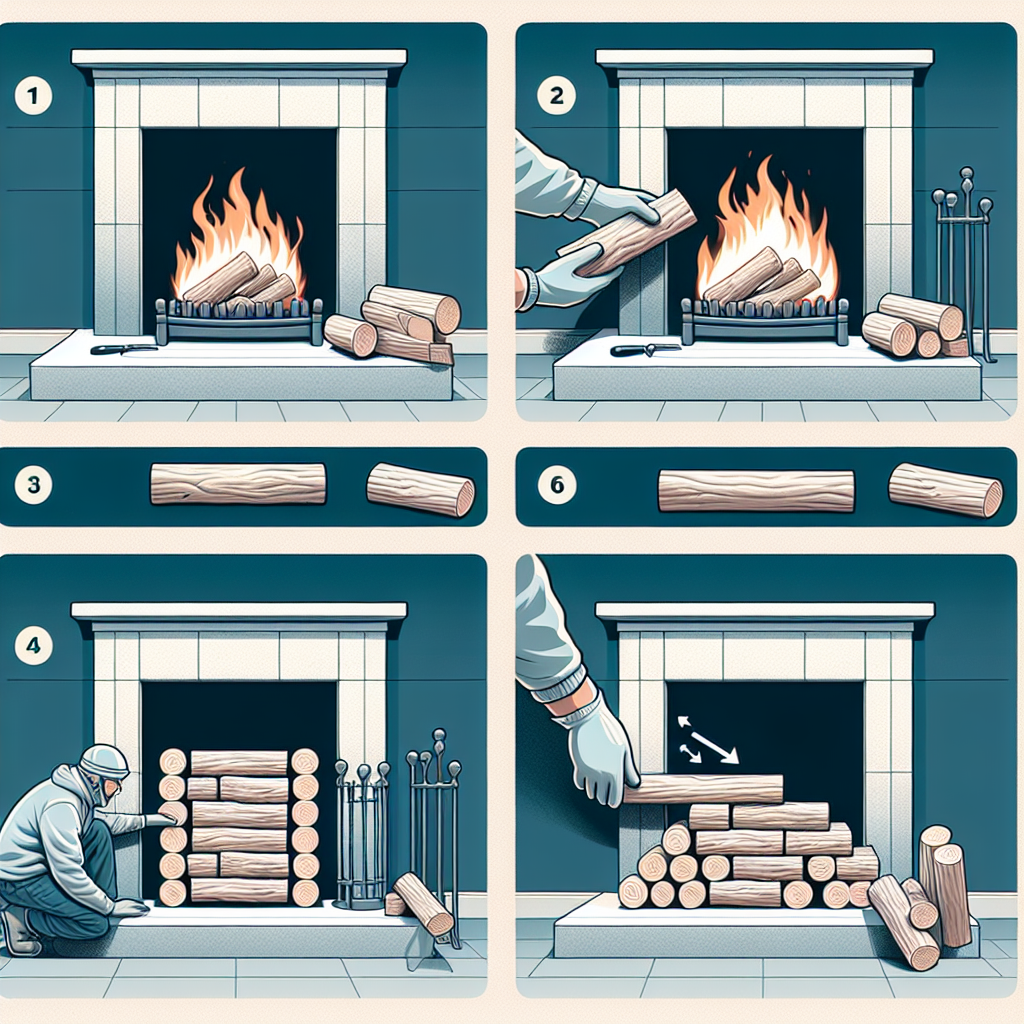 1

2

3

6

4